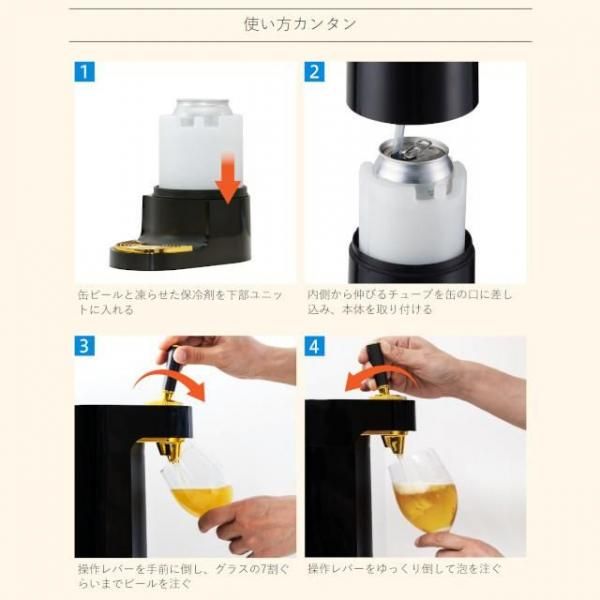 使い方カンタン

1

缶ビールと凍らせた保冷剤を下部ユニットに入れる

2

内側から伸びるチューブを缶の口に差し込み、本体を取り付ける

3

操作レバーを手前に倒し、グラスの7割ぐらいまでビールを注ぐ

4

操作レバーをゆっくり倒して泡を注ぐ