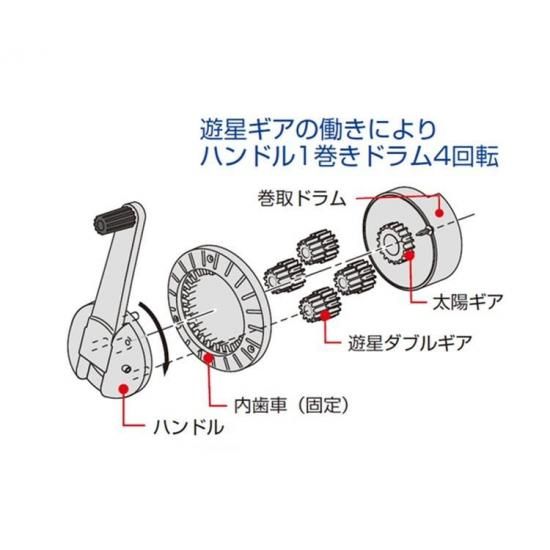 遊星ギアの働きにより
ハンドル1巻きドラム4回転

巻取ドラム

太陽ギア

遊星ダブルギア

内歯車（固定）

ハンドル