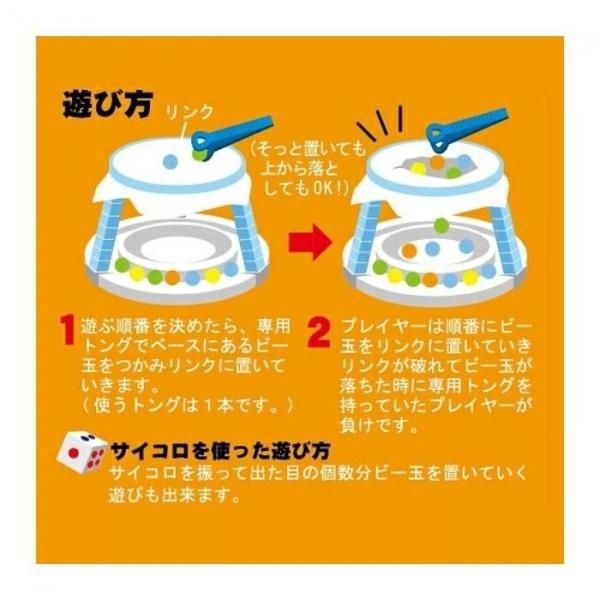 遊び方

リンク

(そっと置いても上から落としてもOK!)

1 遊ぶ順番を決めたら、専用トングでベースにあるビー玉をつかみリンクに置いていきます。
(使うトングは1本です。)

2 プレイヤーは順番にビー玉をリンクに置いていきリンクが破れてビー玉が落ちた時に専用トングを持っていたプレイヤーが負けです。

サイコロを使った遊び方
サイコロを振って出た目の個数分ビー玉を置いていく遊びも出来ます。