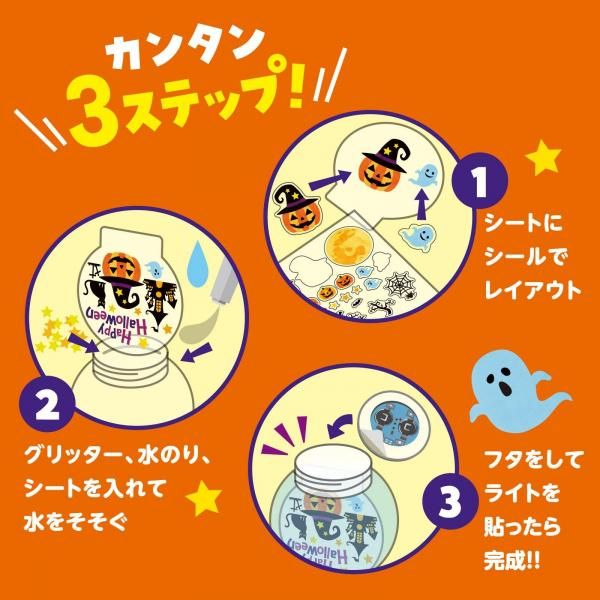 カンタン
3ステップ!

1
シートに
シールで
レイアウト

Happy Halloween

2
グリッター、水のり、
シートを入れて
水をそそぐ

3
フタをして
ライトを
貼ったら
完成!!

Happy Halloween