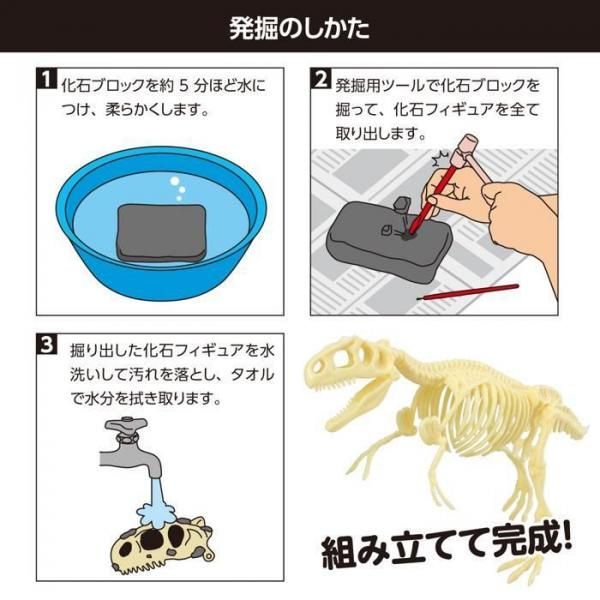 発掘のしかた

1 化石ブロックを約 5 分ほど水につけ、柔らかくします。

2 発掘用ツールで化石ブロックを掘って、化石フィギュアを全て取り出します。

3 掘り出した化石フィギュアを水洗いして汚れを落とし、タオルで水分を拭き取ります。

組み立てて完成!