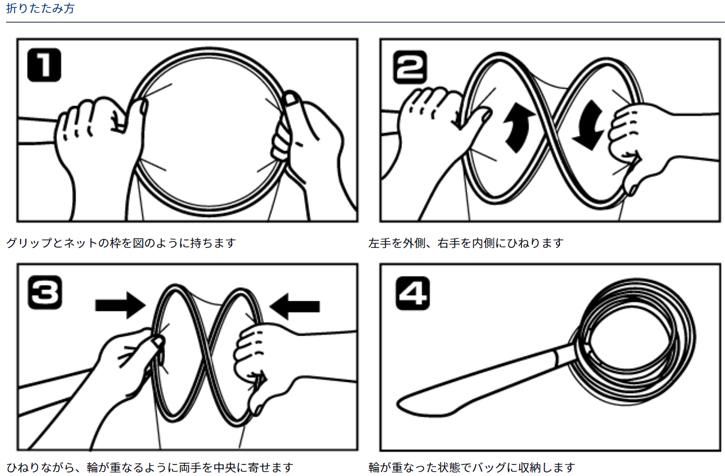 折りたたみ方

1

グリップとネットの枠を図のように持ちます

2

左手を外側、右手を内側にひねります

3

ひねりながら、輪が重なるように両手を中央に寄せます

4

輪が重なった状態でバッグに収納します