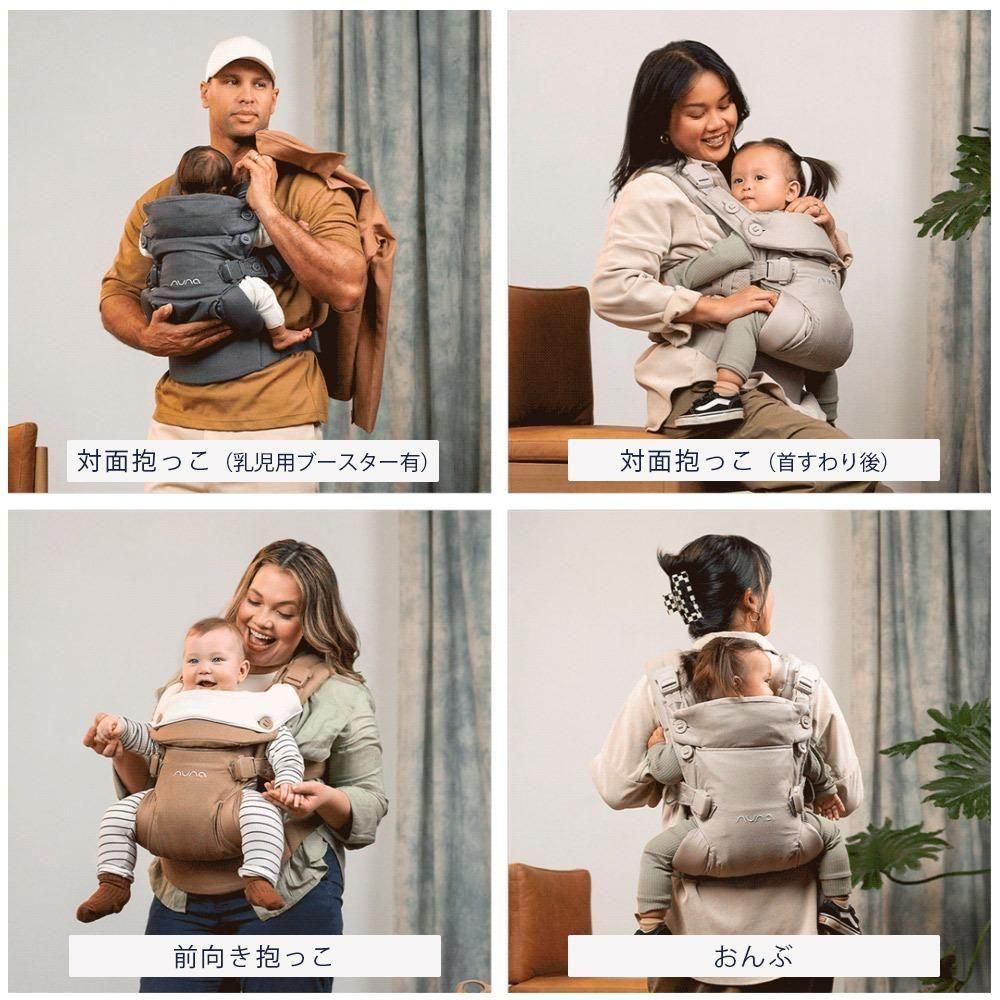 nuna

対面抱っこ（乳児用ブースター有）

対面抱っこ（首すわり後）

nuna

前向き抱っこ

nuna

おんぶ