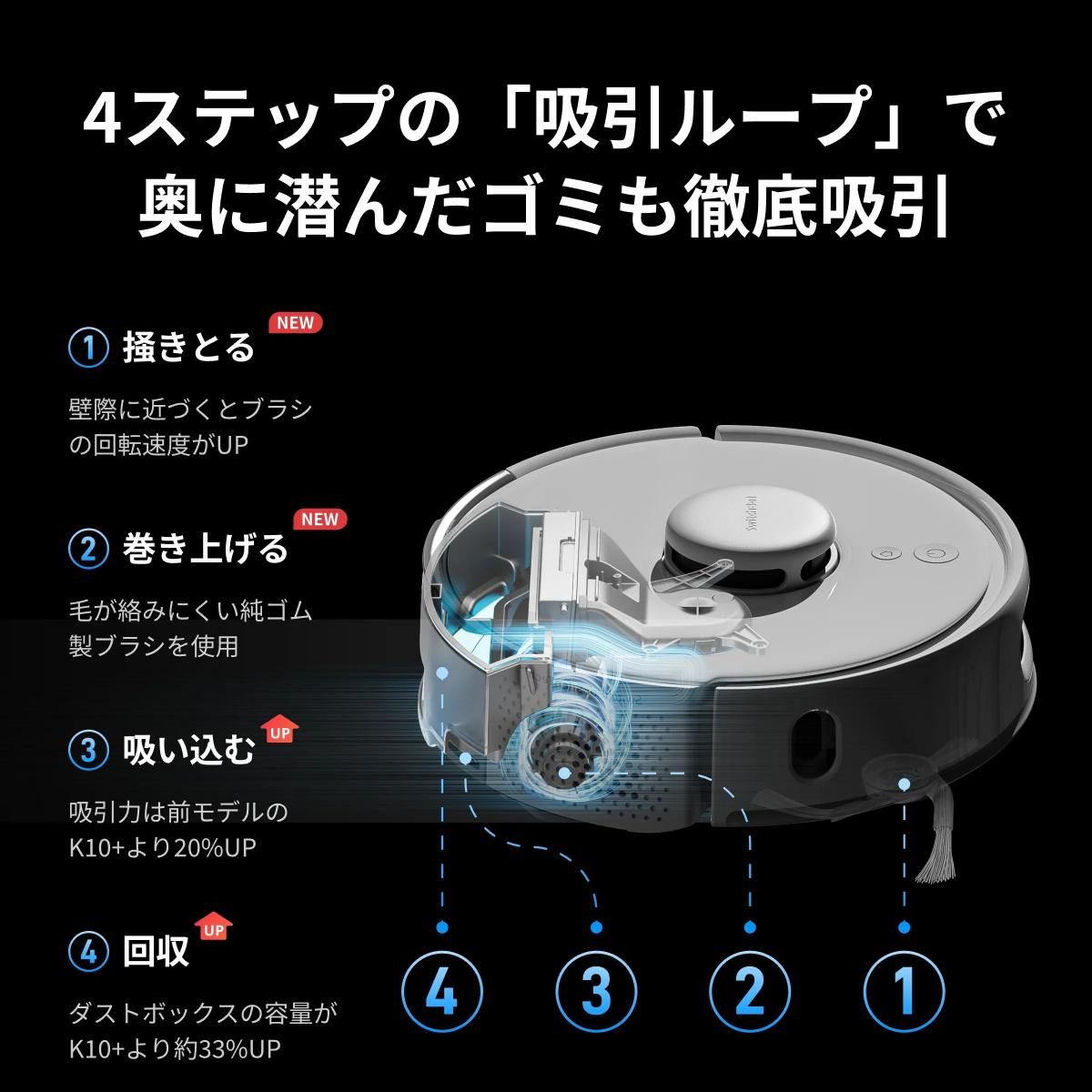 4ステップの「吸引ループ」で
奥に潜んだゴミも徹底吸引

① 掻きとる NEW

壁際に近づくとブラシの回転速度がUP

② 巻き上げる NEW

毛が絡みにくい純ゴム製ブラシを使用

③ 吸い込む UP

吸引力は前モデルのK10+より20%UP

④ 回収 UP

ダストボックスの容量がK10+より約33%UP

SwitchBot

4 3 2 1