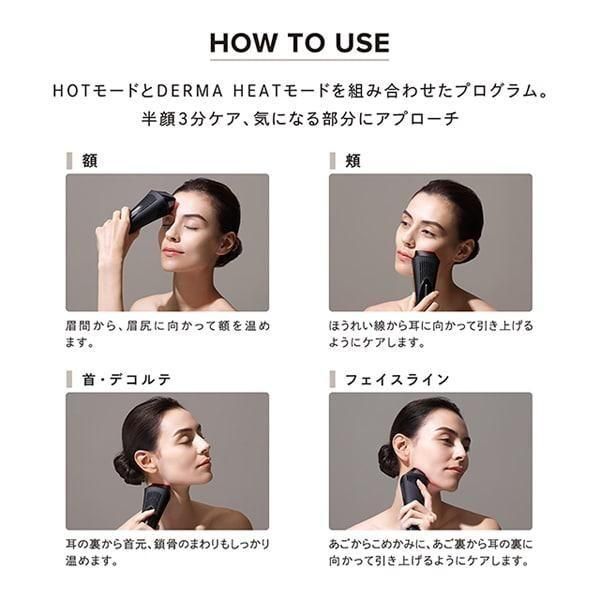 HOW TO USE

HOTモードとDERMA HEATモードを組み合わせたプログラム。
半顔3分ケア、気になる部分にアプローチ

額

眉間から、眉尻に向かって額を温めます。

頬

ほうれい線から耳に向かって引き上げるようにケアします。

首・デコルテ

耳の裏から首元、鎖骨のまわりもしっかり温めます。

フェイスライン

あごからこめかみに、あご裏から耳の裏に向かって引き上げるようにケアします。