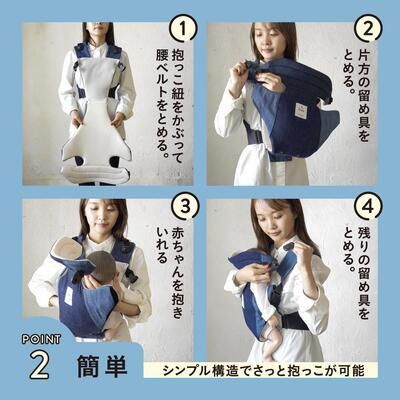 1
抱っこ紐をかぶって腰ベルトをとめる。

2
片方の留め具をとめる。

3
赤ちゃんを抱きいれる

4
残りの留め具をとめる。

POINT
2 簡単

シンプル構造でさっと抱っこが可能