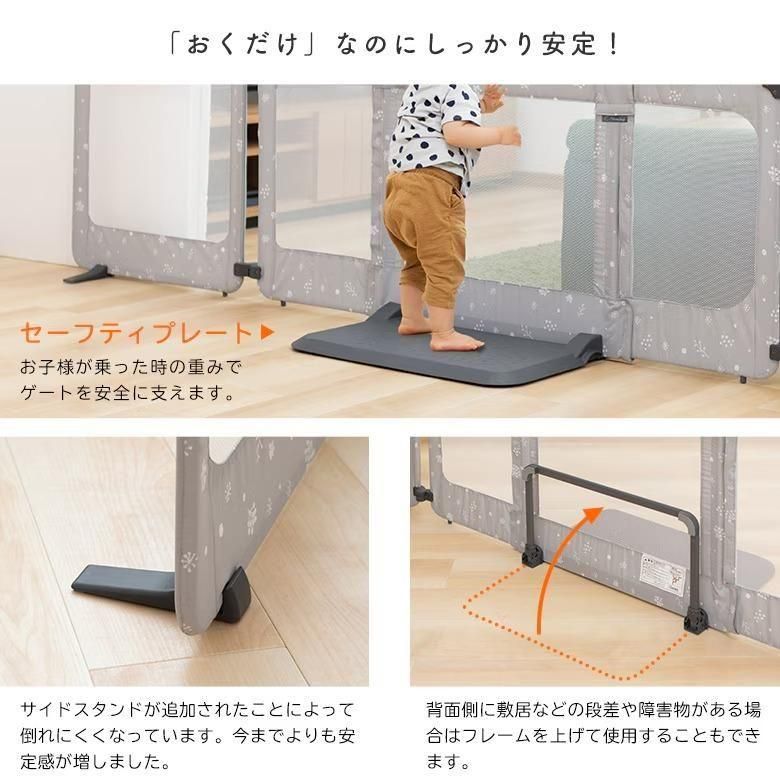 「おくだけ」なのにしっかり安定！

セーフティプレート▶
お子様が乗った時の重みでゲートを安全に支えます。

サイドスタンドが追加されたことによって倒れにくくなっています。今までよりも安定感が増しました。

背面側に敷居などの段差や障害物がある場合はフレームを上げて使用することもできます。