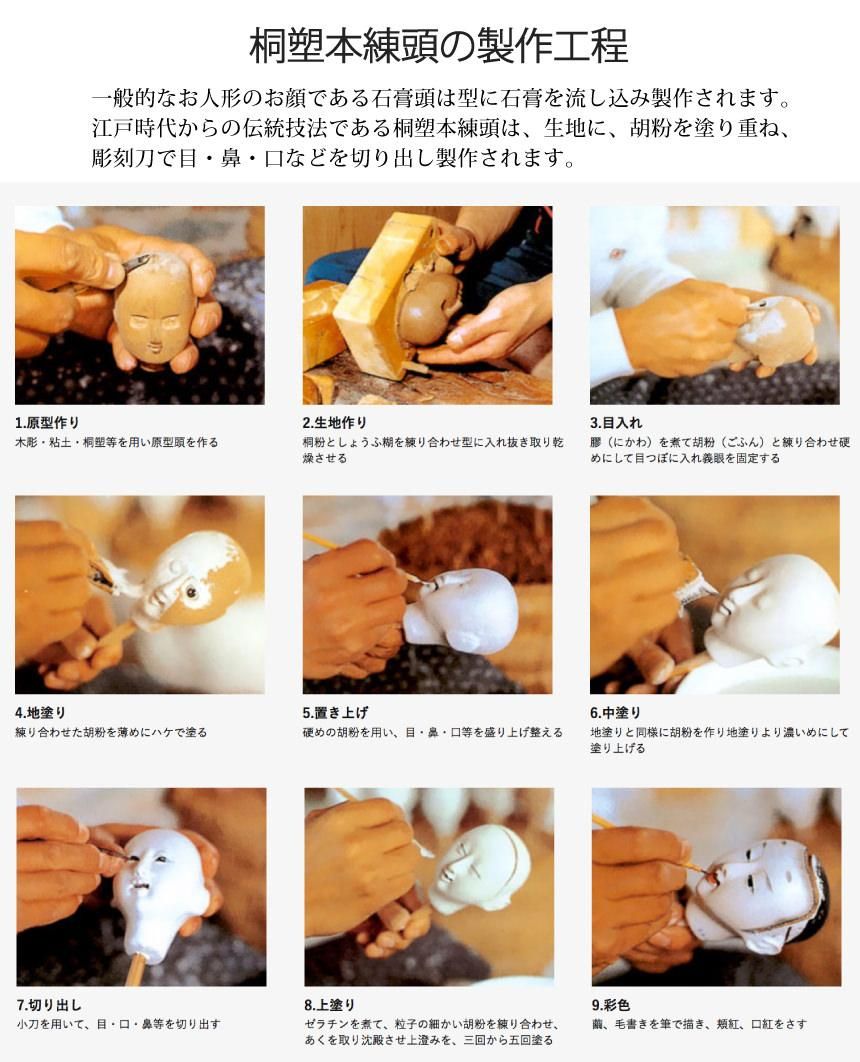 桐塑本練頭の製作工程

一般的なお人形のお顔である石膏頭は型に石膏を流し込み製作されます。江戸時代からの伝統技法である桐塑本練頭は、生地に、胡粉を塗り重ね、彫刻刀で目・鼻・口などを切り出し製作されます。

1.原型作り
木彫・粘土・桐塑等を用い原型頭を作る

2.生地作り
桐粉としょうふ糊を練り合わせ型に入れ抜き取り乾燥させる

3.目入れ
膠（にかわ）を煮て胡粉（ごふん）と練り合わせ硬めにして目つぼに入れ義眼を固定する

4.地塗り
練り合わせた胡粉を薄めにハケで塗る

5.置き上げ
硬めの胡粉を用い、目・鼻・口等を盛り上げ整える

6.中塗り
地塗りと同様に胡粉を作り地塗りより濃いめにして塗り上げる

7.切り出し
小刀を用いて、目・口・鼻等を切り出す

8.上塗り
ゼラチンを煮て、粒子の細かい胡粉を練り合わせ、あくを取り沈殿させ上澄みを、三回から五回塗る

9.彩色
繭、毛書きを筆で描き、頬紅、口紅をさす