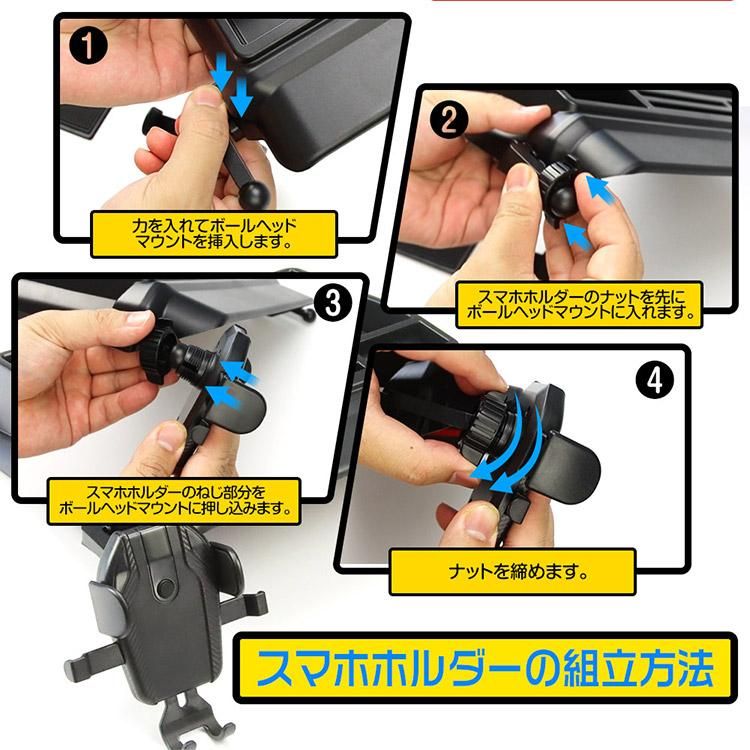 1

力を入れてボールヘッドマウントを挿入します。

2

スマホホルダーのナットを先にボールヘッドマウントに入れます。

3

スマホホルダーのねじ部分をボールヘッドマウントに押し込みます。

4

ナットを締めます。

スマホホルダーの組立方法