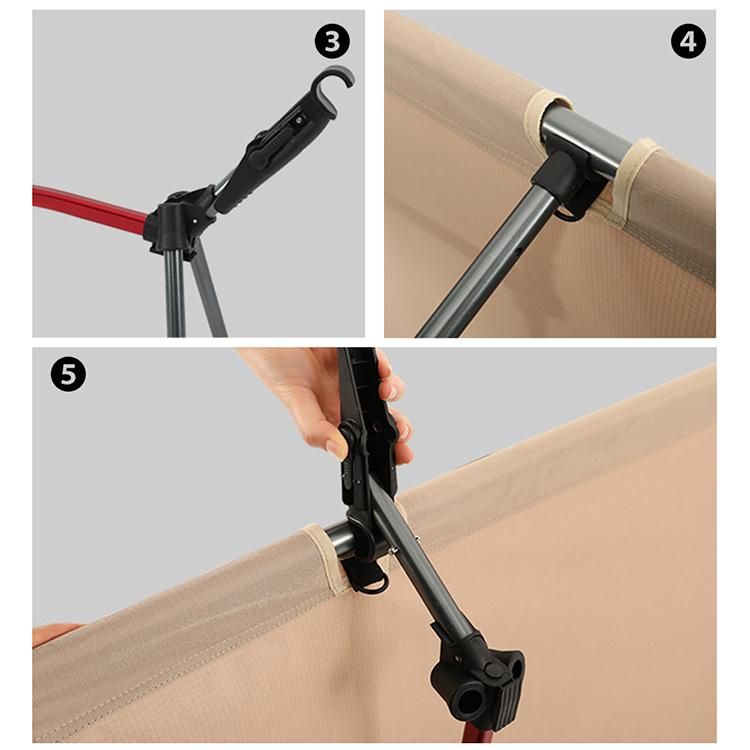 3

4

5