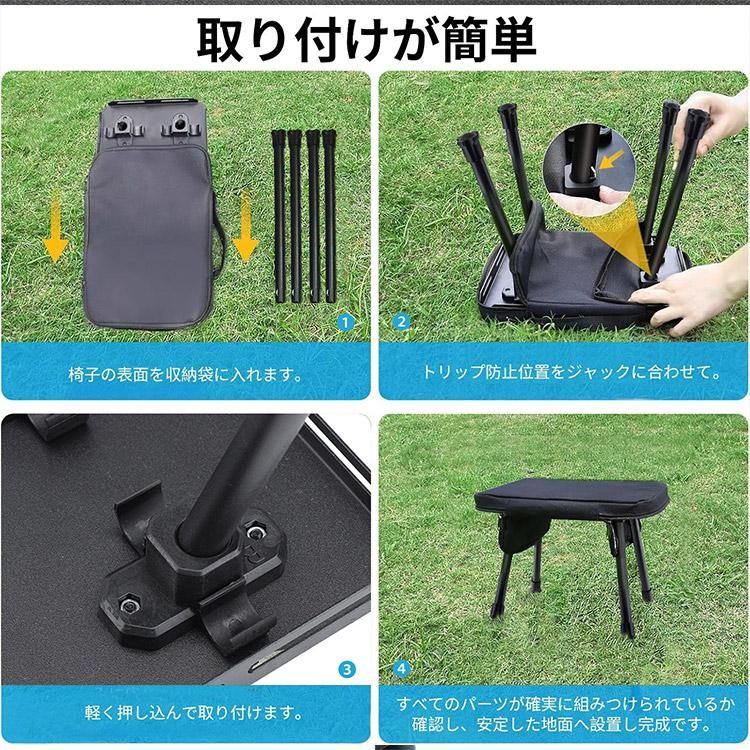 取り付けが簡単

1

椅子の表面を収納袋に入れます。

2

トリップ防止位置をジャックに合わせて。

3

軽く押し込んで取り付けます。

4

すべてのパーツが確実に組みつけられているか確認し、安定した地面へ設置し完成です。