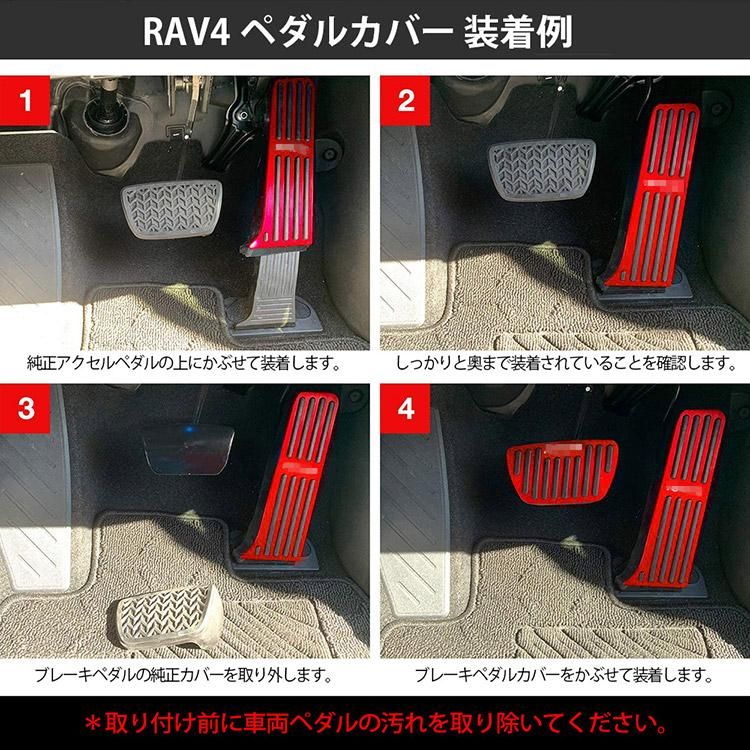 RAV4 ペダルカバー 装着例

1

純正アクセルペダルの上にかぶせて装着します。

2

しっかりと奥まで装着されていることを確認します。

3

ブレーキペダルの純正カバーを取り外します。

4

ブレーキペダルカバーをかぶせて装着します。

＊取り付け前に車両ペダルの汚れを取り除いてください。