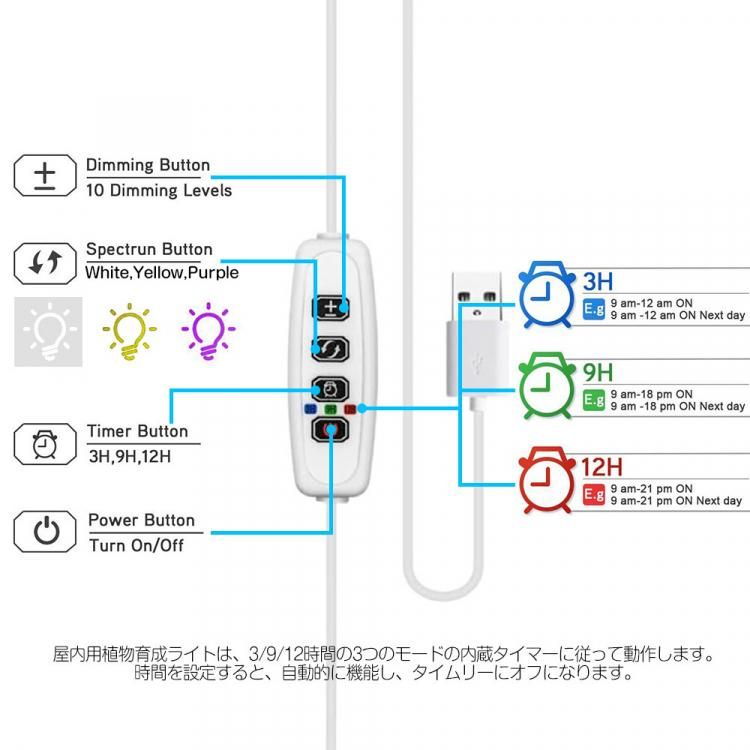 Dimming Button
10 Dimming Levels

Spectrun Button
White,Yellow,Purple

Timer Button
3H,9H,12H

Power Button
Turn On/Off

3H
E.g 9 am-12 am ON
9 am -12 am ON Next day

9H
E.g 9 am-18 pm ON
9 am -18 pm ON Next day

12H
E.g 9 am-21 pm ON
9 am-21 pm ON Next day

屋内用植物育成ライトは、3/9/12時間の3つのモードの内蔵タイマーに従って動作します。
時間を設定すると、自動的に機能し、タイムリーにオフになります。