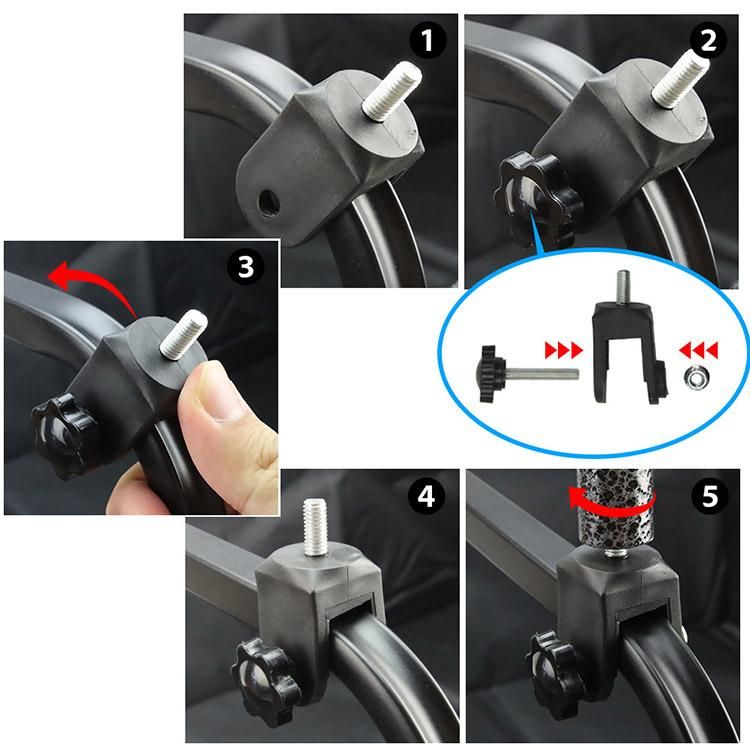 1

2

3

4

5