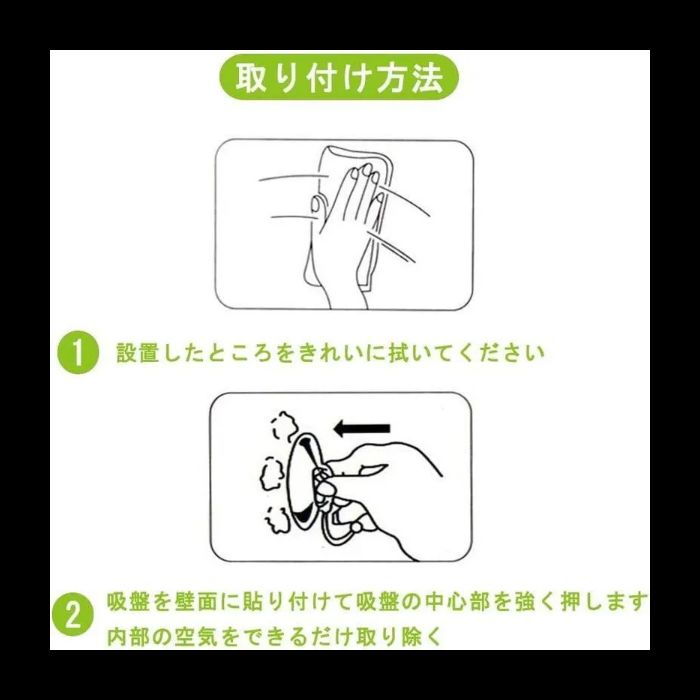 取り付け方法

1 設置したところをきれいに拭いてください

2 吸盤を壁面に貼り付けて吸盤の中心部を強く押します
内部の空気をできるだけ取り除く