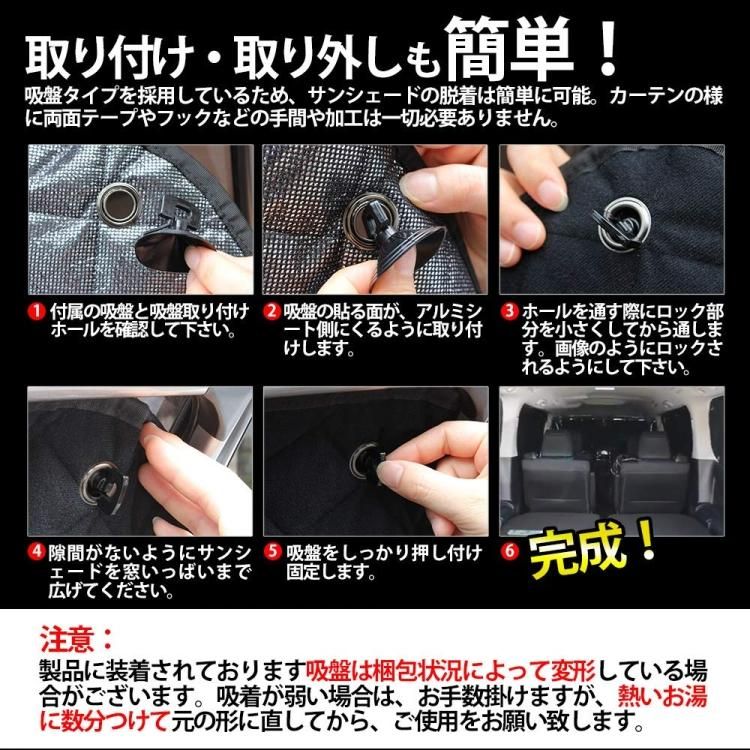 取り付け・取り外しも簡単！
吸盤タイプを採用しているため、サンシェードの脱着は簡単に可能。カーテンの様に両面テープやフックなどの手間や加工は一切必要ありません。

1 付属の吸盤と吸盤取り付けホールを確認して下さい。

2 吸盤の貼る面が、アルミシート側にくるように取り付けします。

3 ホールを通す際にロック部分を小さくしてから通します。画像のようにロックされるようにして下さい。

4 隙間がないようにサンシェードを窓いっぱいまで広げてください。

5 吸盤をしっかり押し付け固定します。

6 完成！

注意：
製品に装着されております吸盤は梱包状況によって変形している場合がございます。吸着が弱い場合は、お手数掛けますが、熱いお湯に数分つけて元の形に直してから、ご使用をお願い致します。